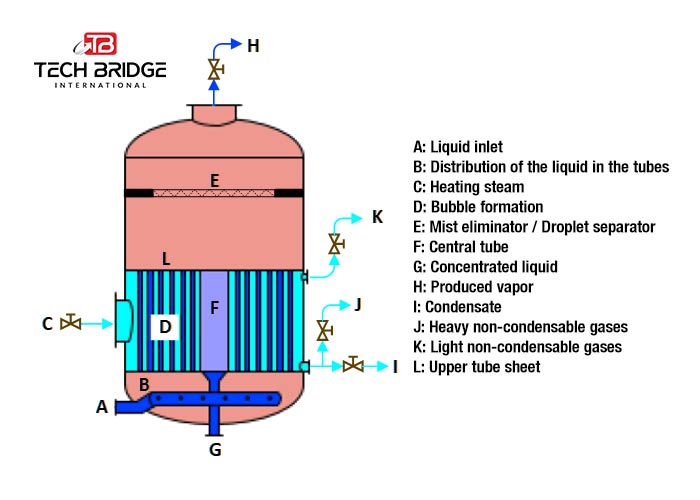 TB
TECH BRIDGE
INTERNATIONAL

H
E
K
L
J
C
D
F
I
B
A
G

A: Liquid inlet
B: Distribution of the liquid in the tubes
C: Heating steam
D: Bubble formation
E: Mist eliminator / Droplet separator
F: Central tube
G: Concentrated liquid
H: Produced vapor
I: Condensate
J: Heavy non-condensable gases
K: Light non-condensable gases
L: Upper tube sheet